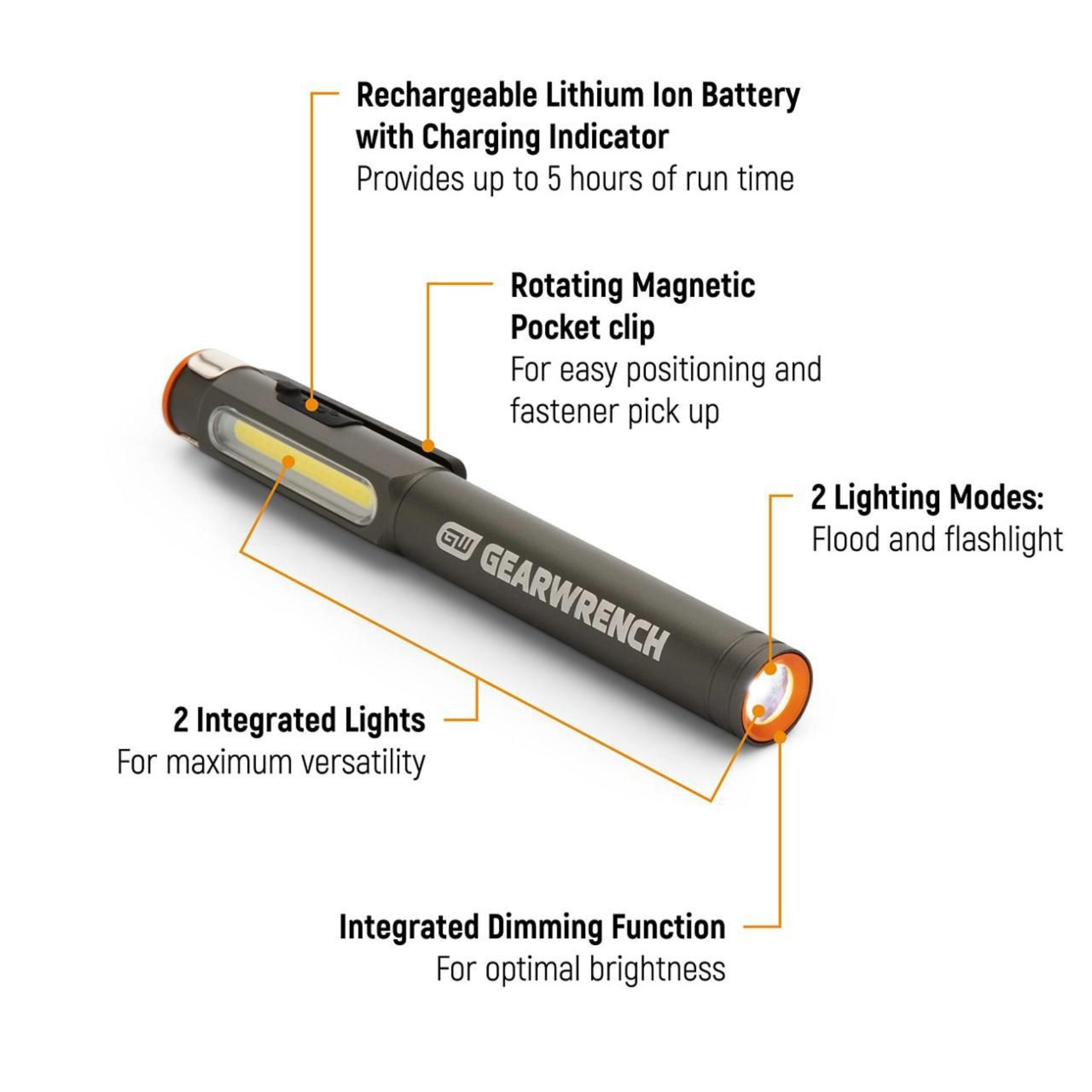 Rechargeable Lithium Ion Battery with Charging Indicator
Provides up to 5 hours of run time

Rotating Magnetic Pocket clip
For easy positioning and fastener pick up

2 Lighting Modes:
Flood and flashlight

GW GEARWRENCH

2 Integrated Lights
For maximum versatility

Integrated Dimming Function
For optimal brightness